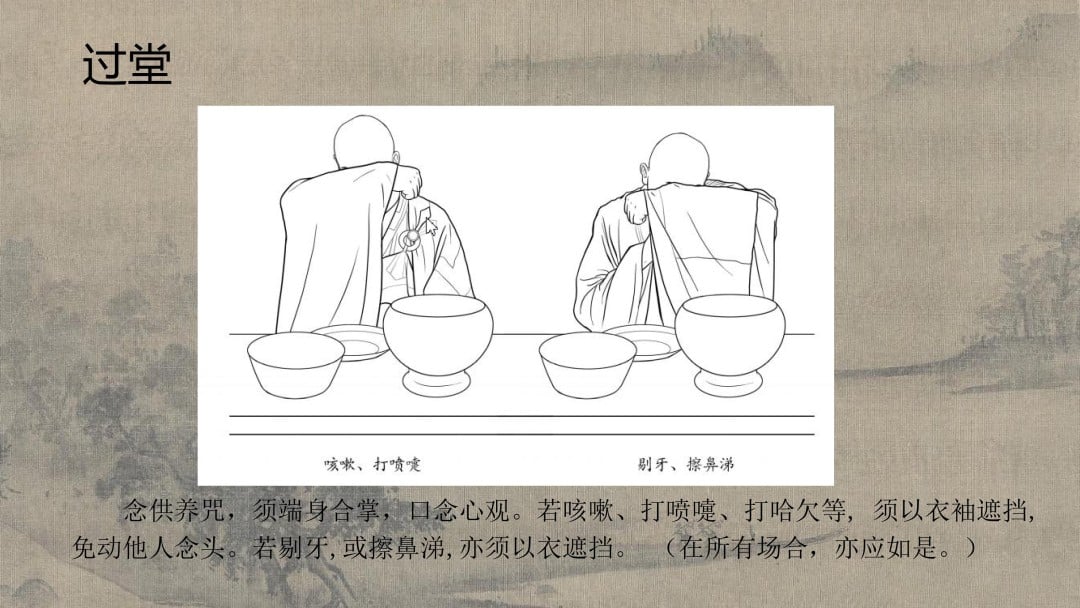 过堂

咳嗽、打喷嚏

剔牙、擦鼻涕

念供养咒，须端身合掌，口念心观。若咳嗽、打喷嚏、打哈欠等，须以衣袖遮挡，免动他人念头。若剔牙，或擦鼻涕，亦须以衣遮挡。（在所有场合，亦应如是。）