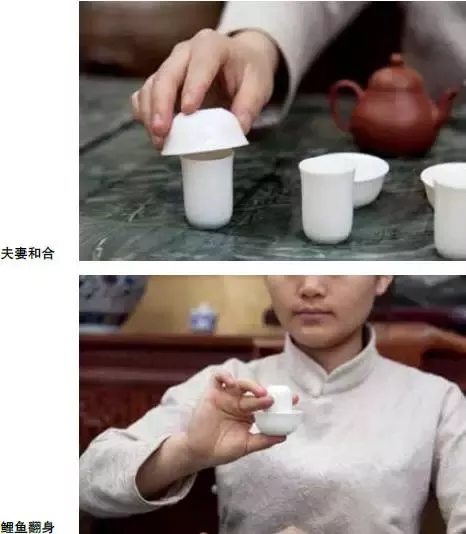 夫妻和合

鲤鱼翻身