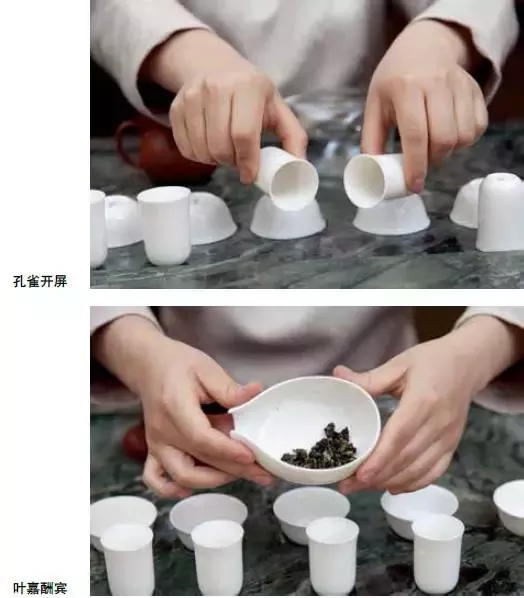 孔雀开屏

叶嘉酬宾