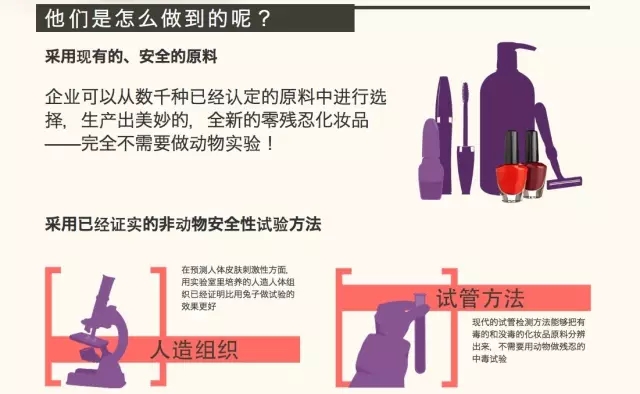 他们是怎么做到的呢？

采用现有的、安全的原料

企业可以从数千种已经认定的原料中进行选择，生产出美妙的，全新的零残忍化妆品——完全不需要做动物实验！

采用已经证实的非动物安全性试验方法

在预测人体皮肤刺激性方面，用实验室里培养的人造人体组织已经证明比用兔子做试验的效果更好

人造组织

试管方法

现代的试管检测方法能够把有毒的和没毒的化妆品原料分辨出来，不需要用动物做残忍的中毒试验