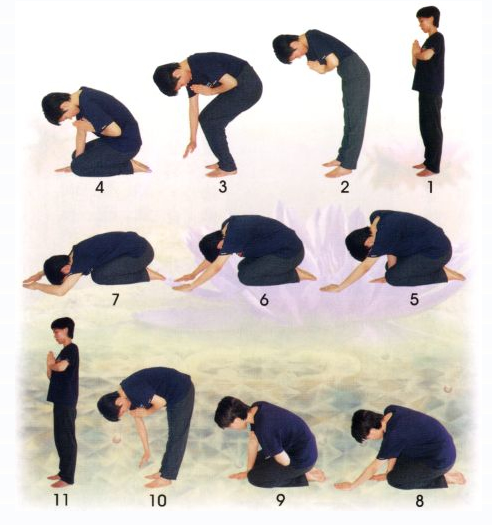 4 3 2 1

7 6 5

11 10 9 8