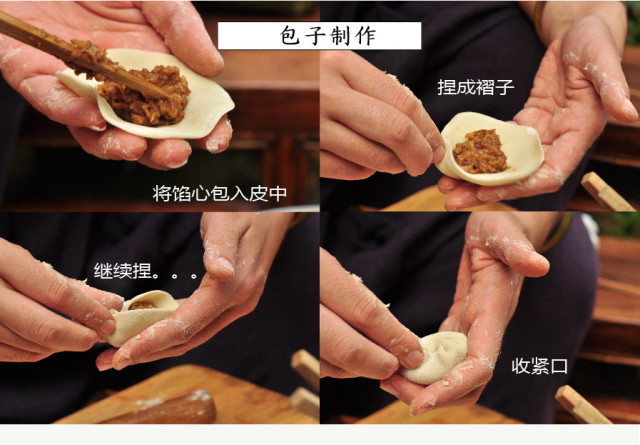 包子制作

将馅心包入皮中

捏成褶子

继续捏。。。

收紧口