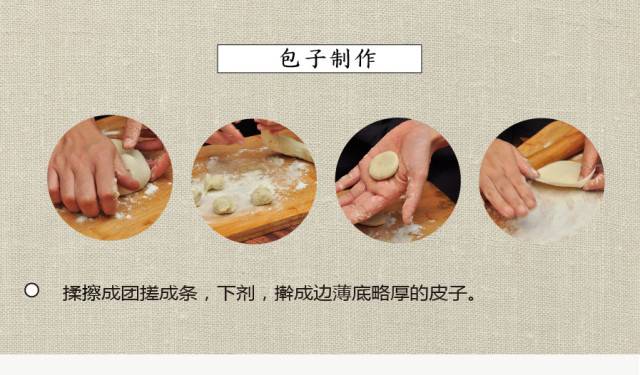 包子制作

揉擦成团搓成条，下剂，擀成边薄底略厚的皮子。